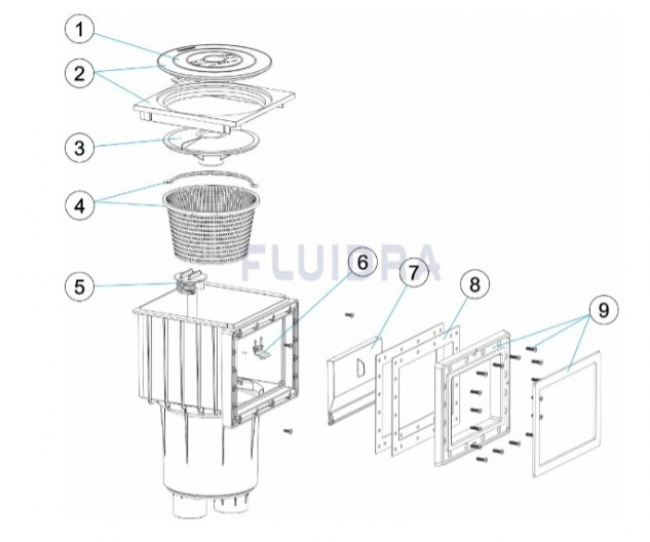 1
2
3
4
5
FLUIDRA
6
7
8
9