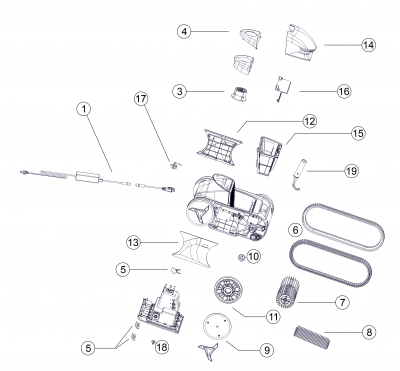 4
14
3
16
17
1
12
15
19
6
13
10
5
7
11
8
5
18
9