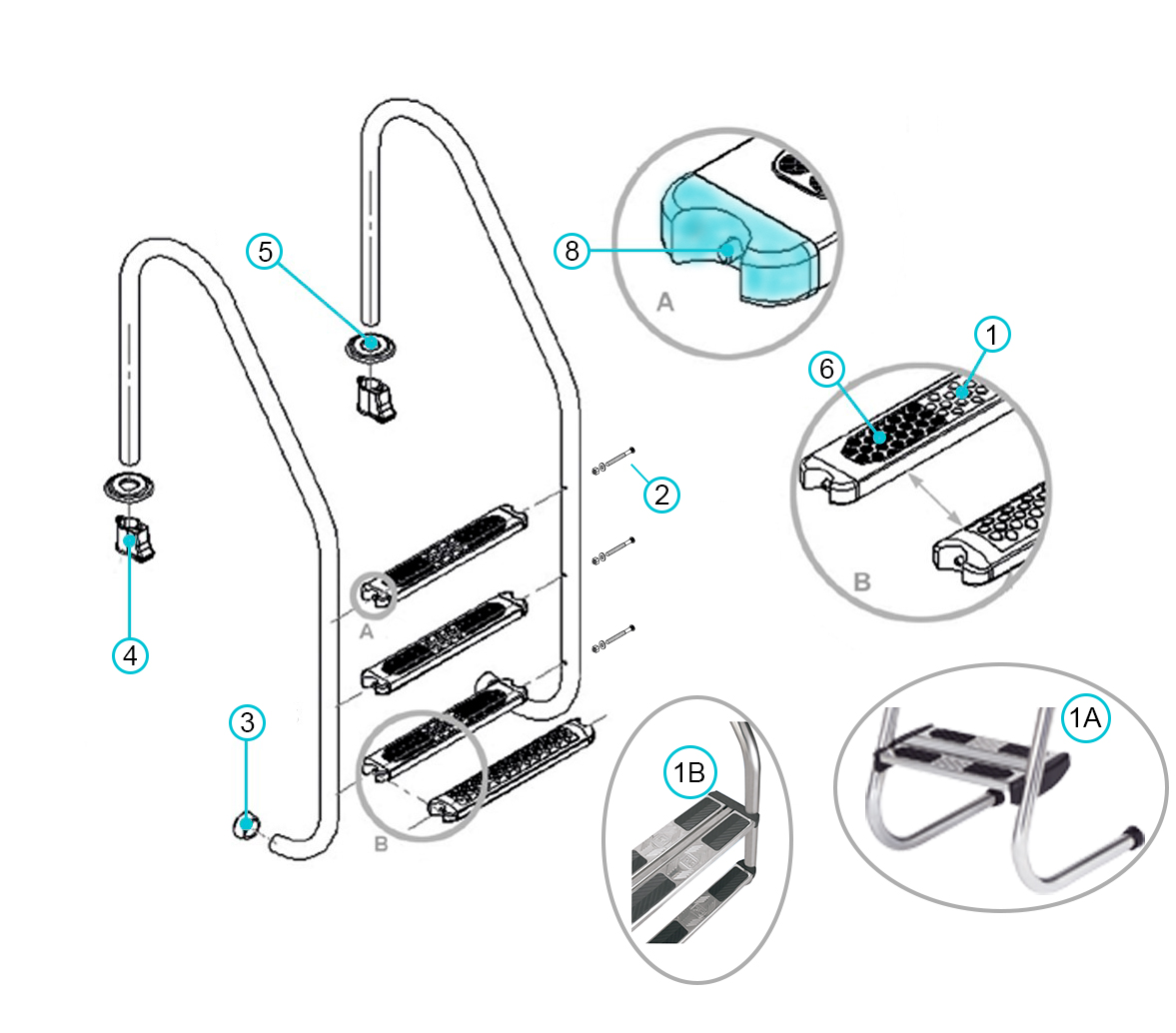 5

8

A

1

6

2

B

4

A

3

B

1B

1A