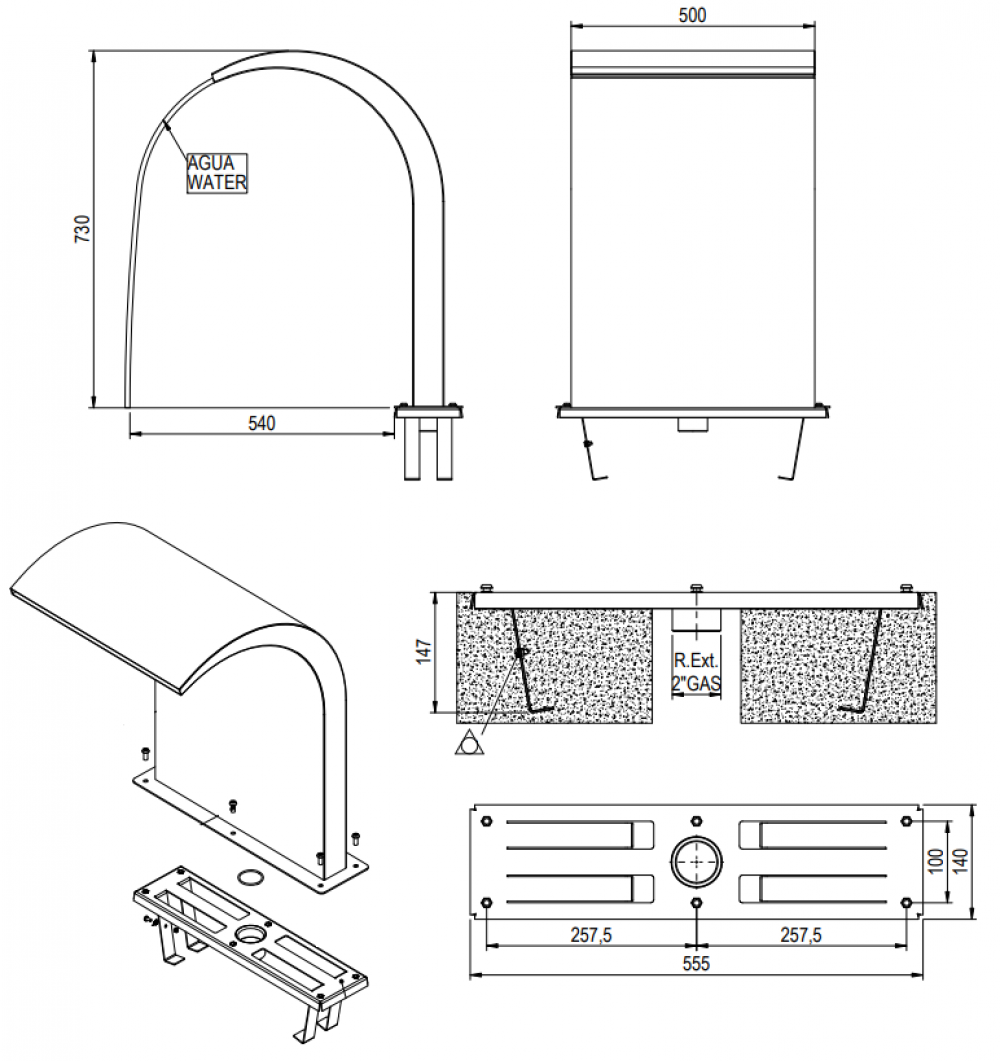 730

AGUA
WATER

540

500

147

R.Ext.
2"GAS

100

140

257,5

257,5

555