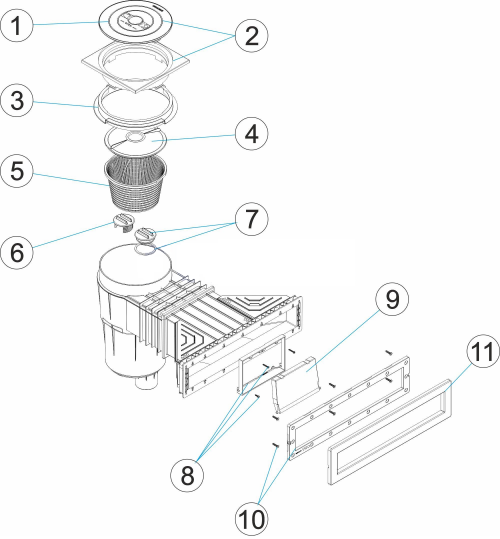 1
2
3
4
5
6
7
9
11
8
10