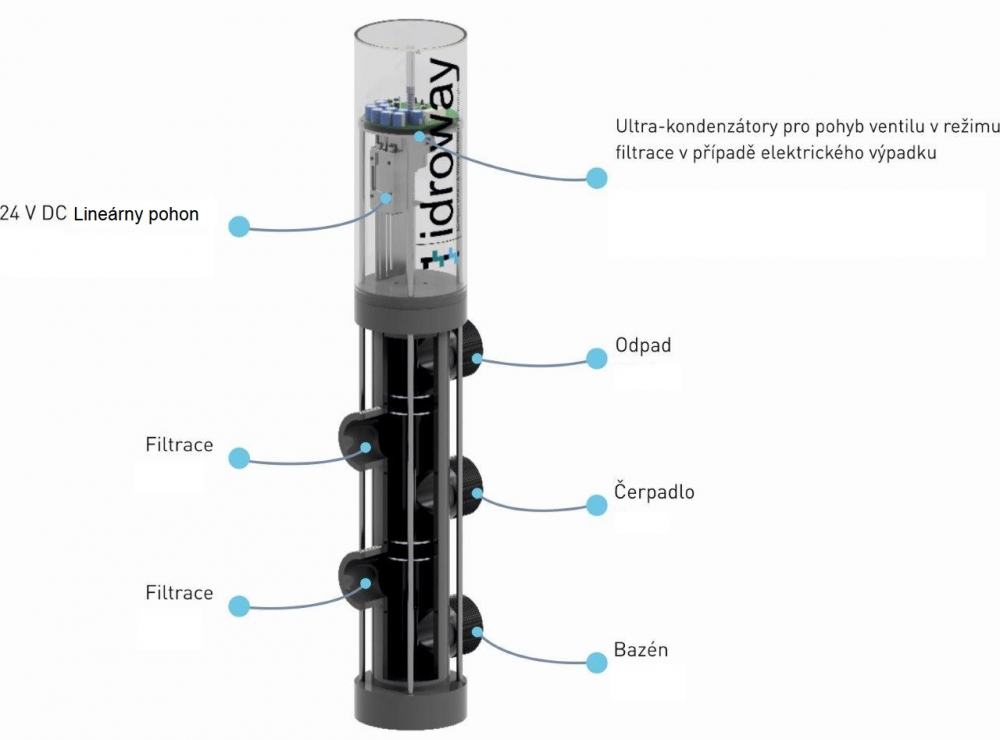 idroway

Ultra-kondenzátory pro pohyb ventilu v režimu filtrace v případě elektrického výpadku

24 V DC Lineárny pohon

Odpad

Filtrace

Čerpadlo

Filtrace

Bazén