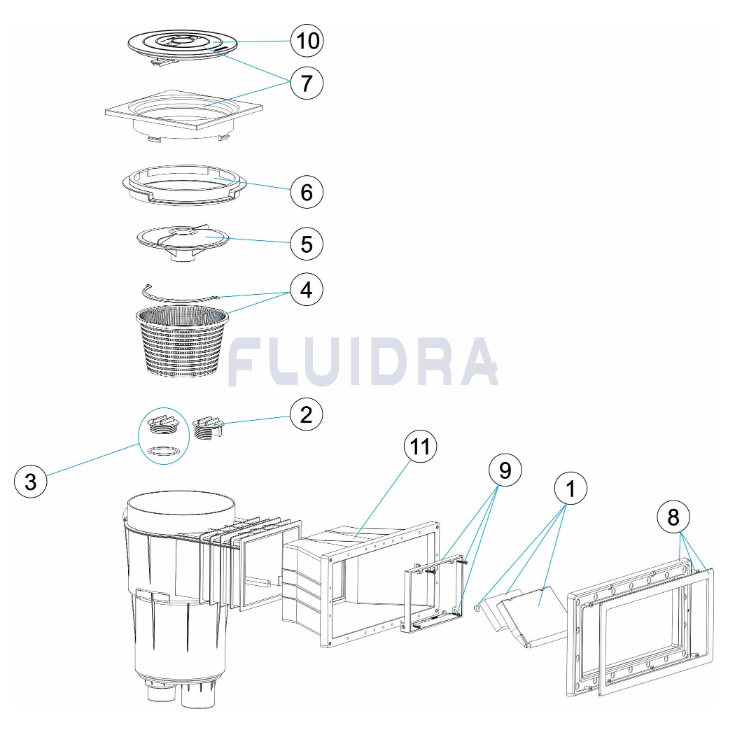 10
7
6
5
4
FLUIDRA
2
3
11
9
1
8