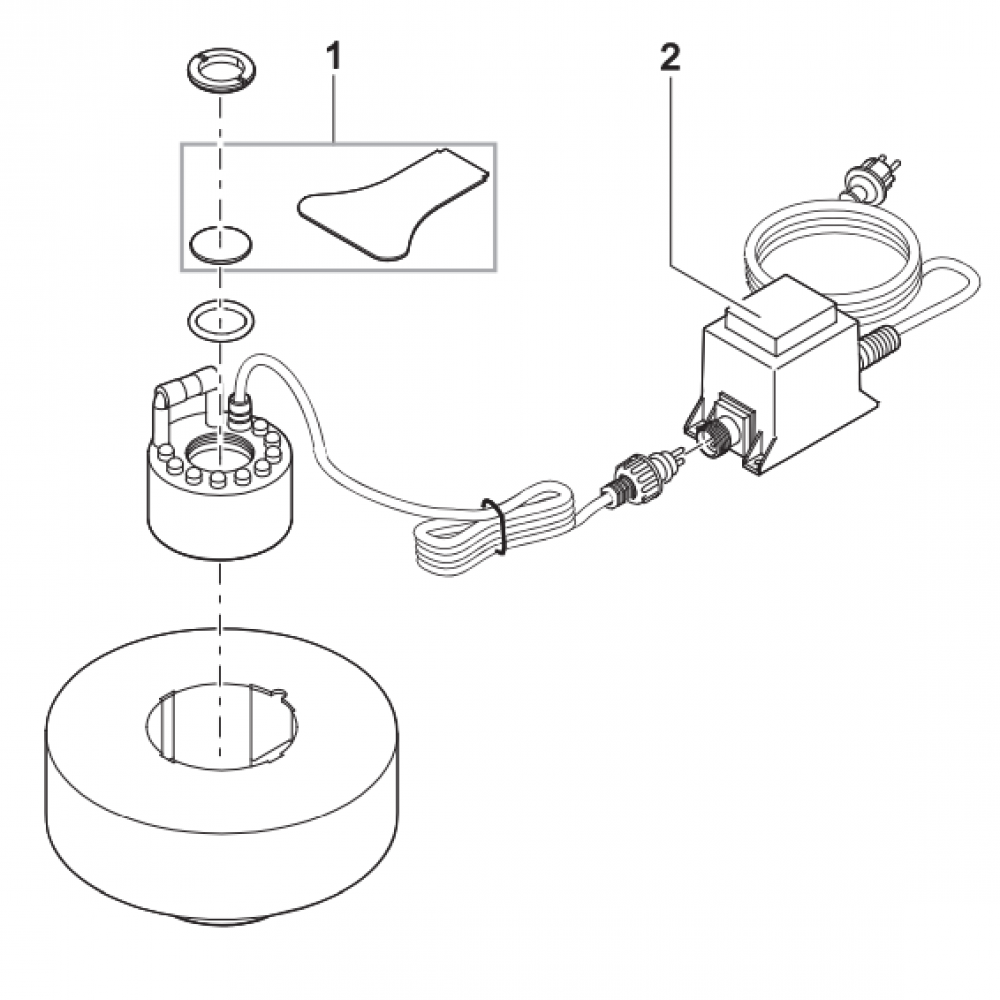 1
2