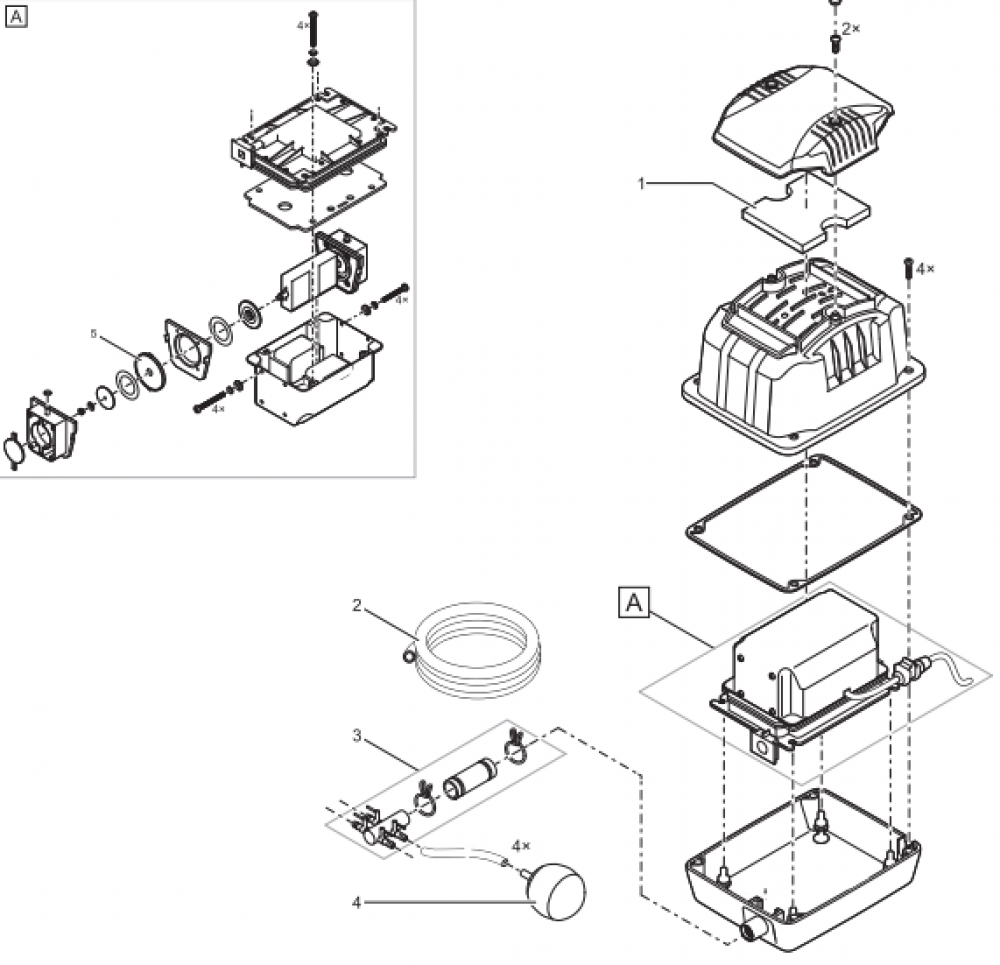 A

4×

4×

5

4×

2×

1

4×

A

2

3

4×

4