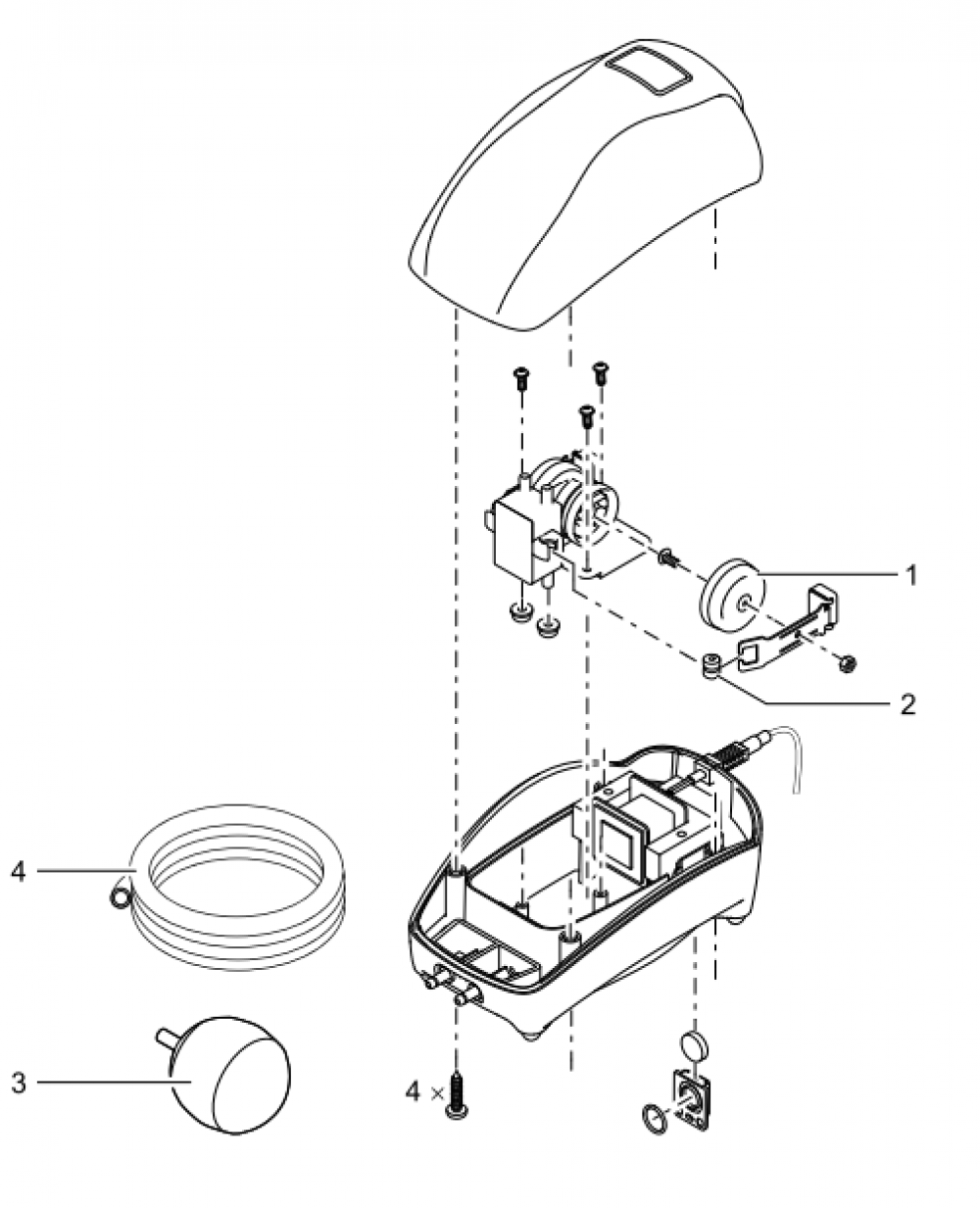 1

2

4

3

4 ×