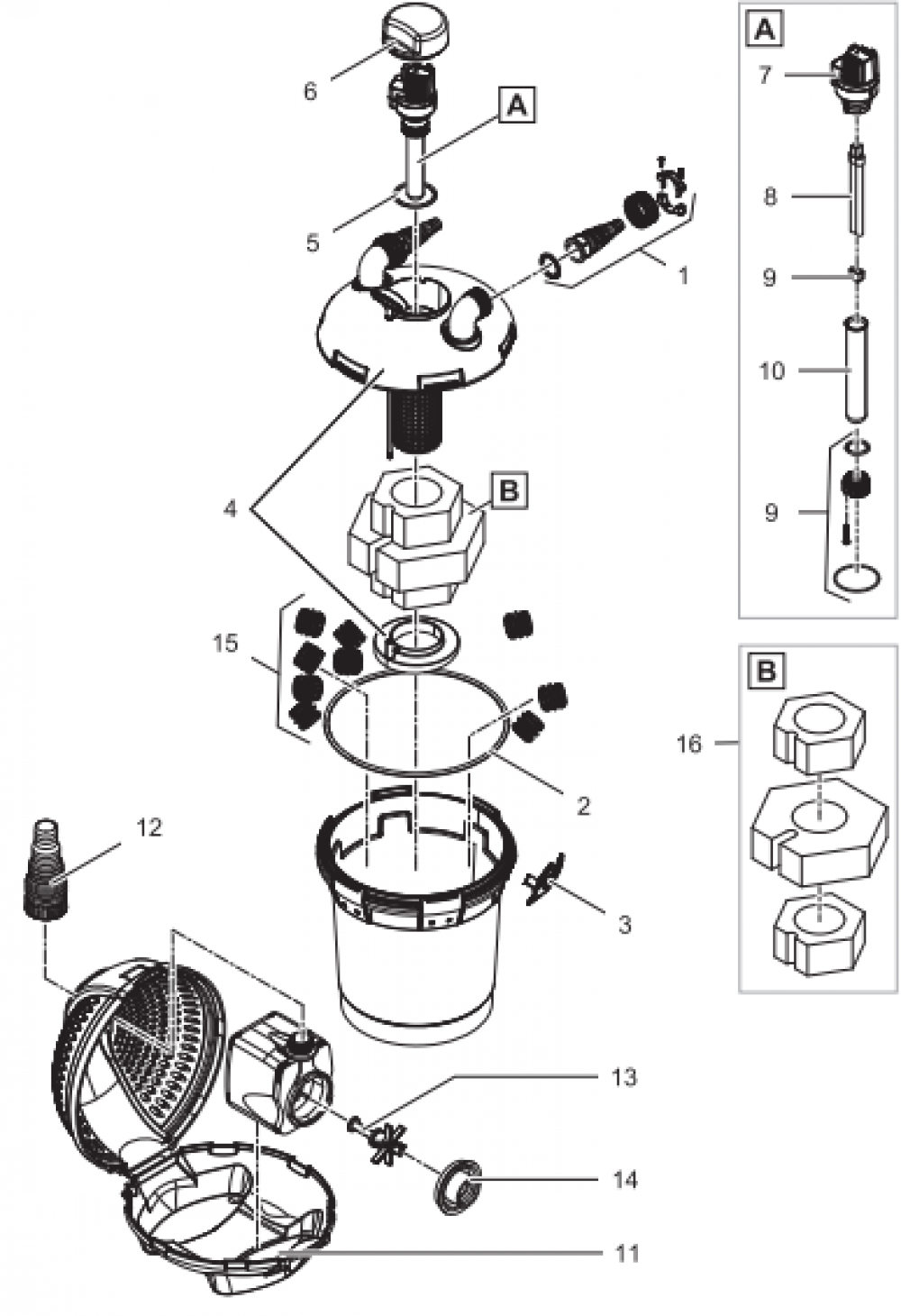 6
A
5
1
4
B
15
2
12
3
13
14
11
A
7
8
9
10
9
B
16