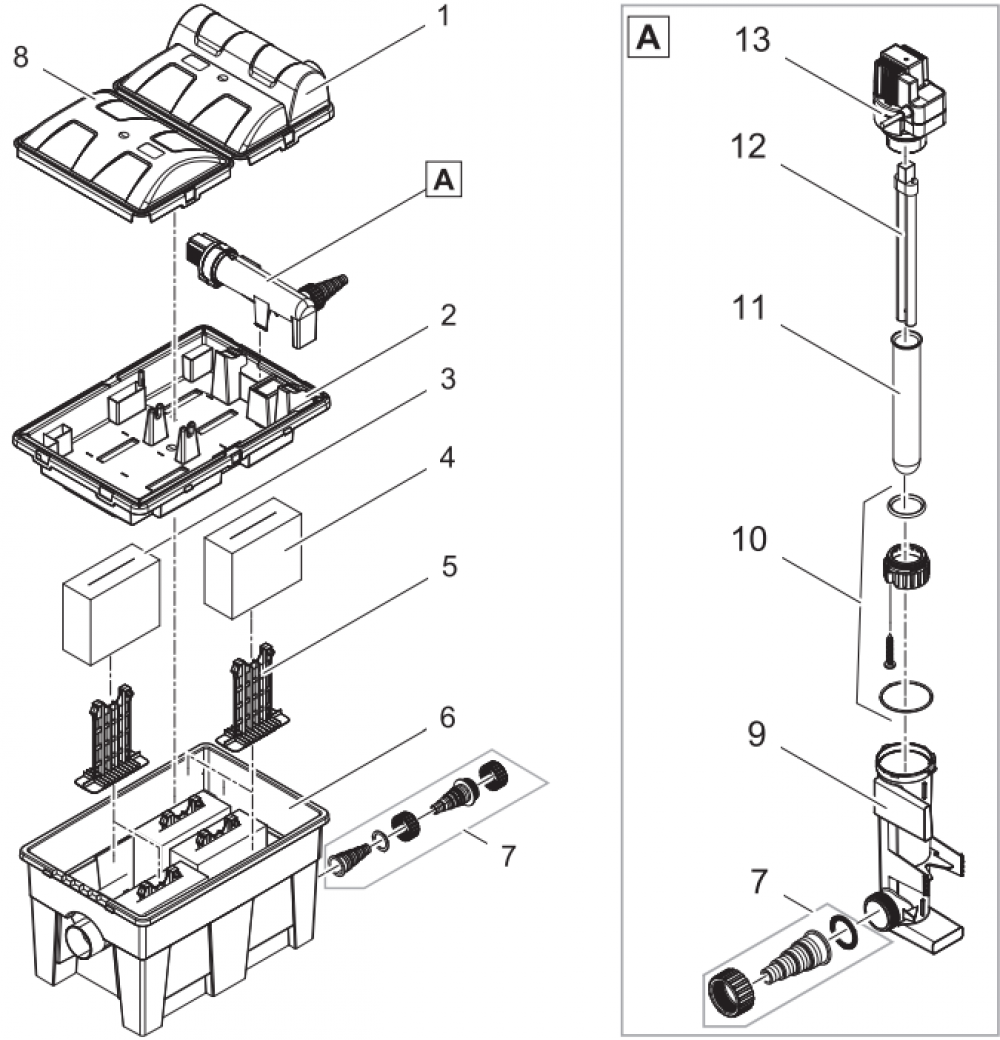 8
1
A
2
3
4
5
6
7

A
13
12
11
10
9
7