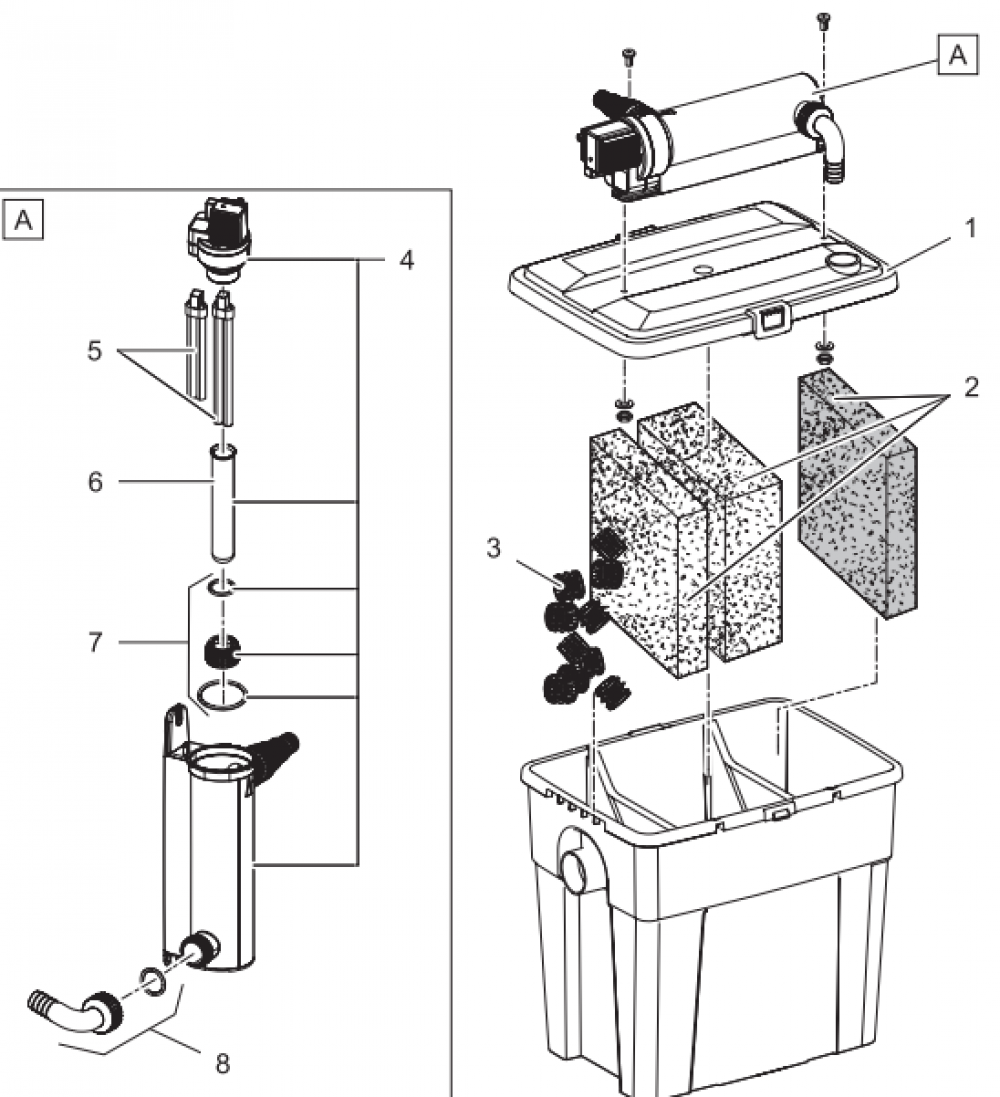 A

4

5

6

7

8

A

1

2

3