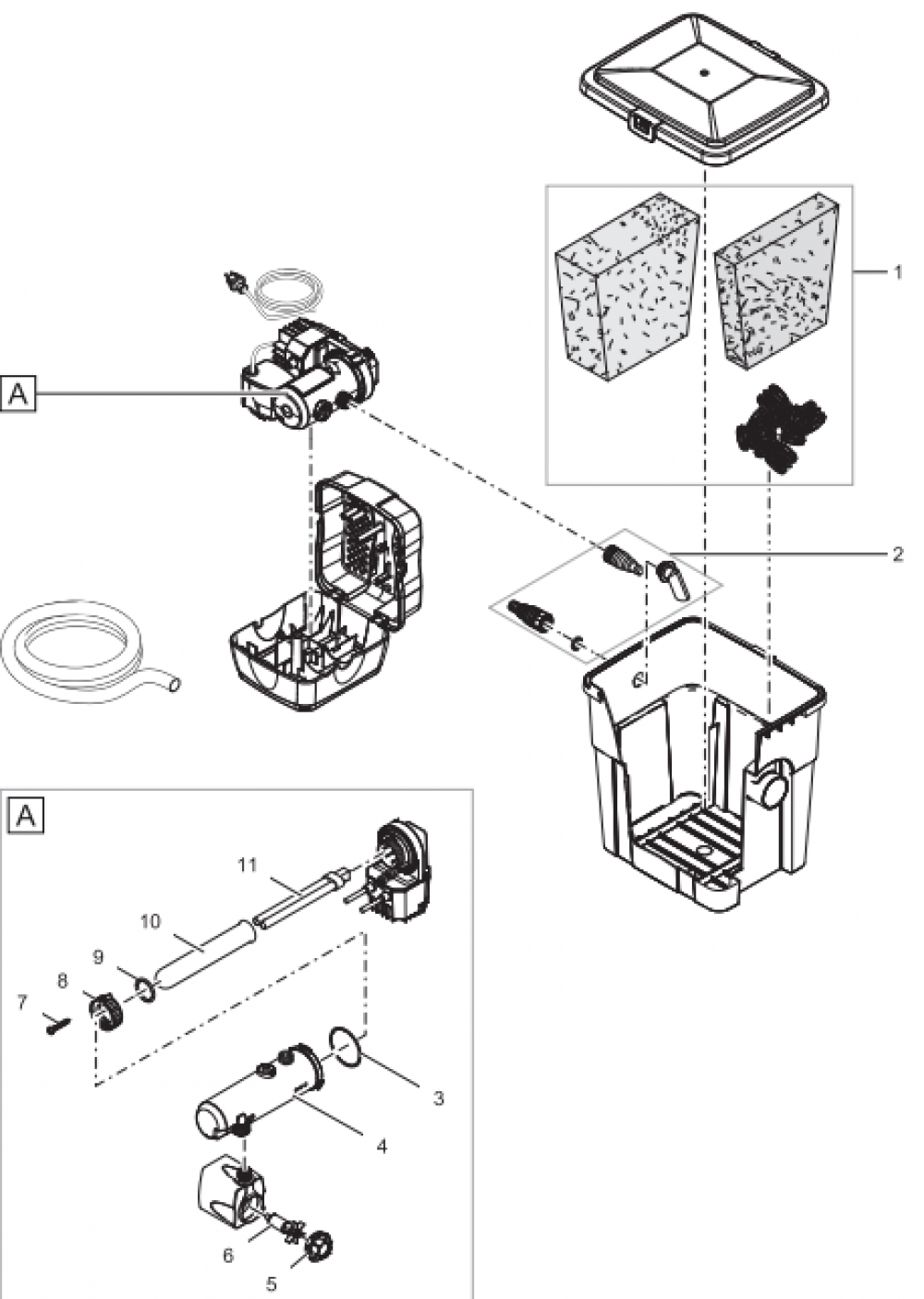 1

A

2

A

11

10

9

8

7

3

4

6

5