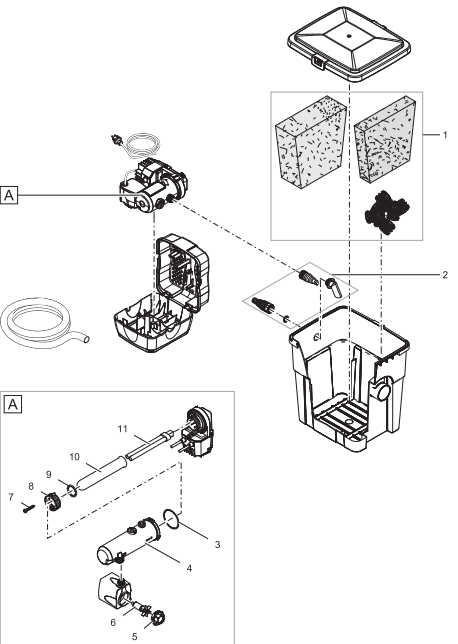 1
A
2
A
11
10
9
8
7
3
4
6
5