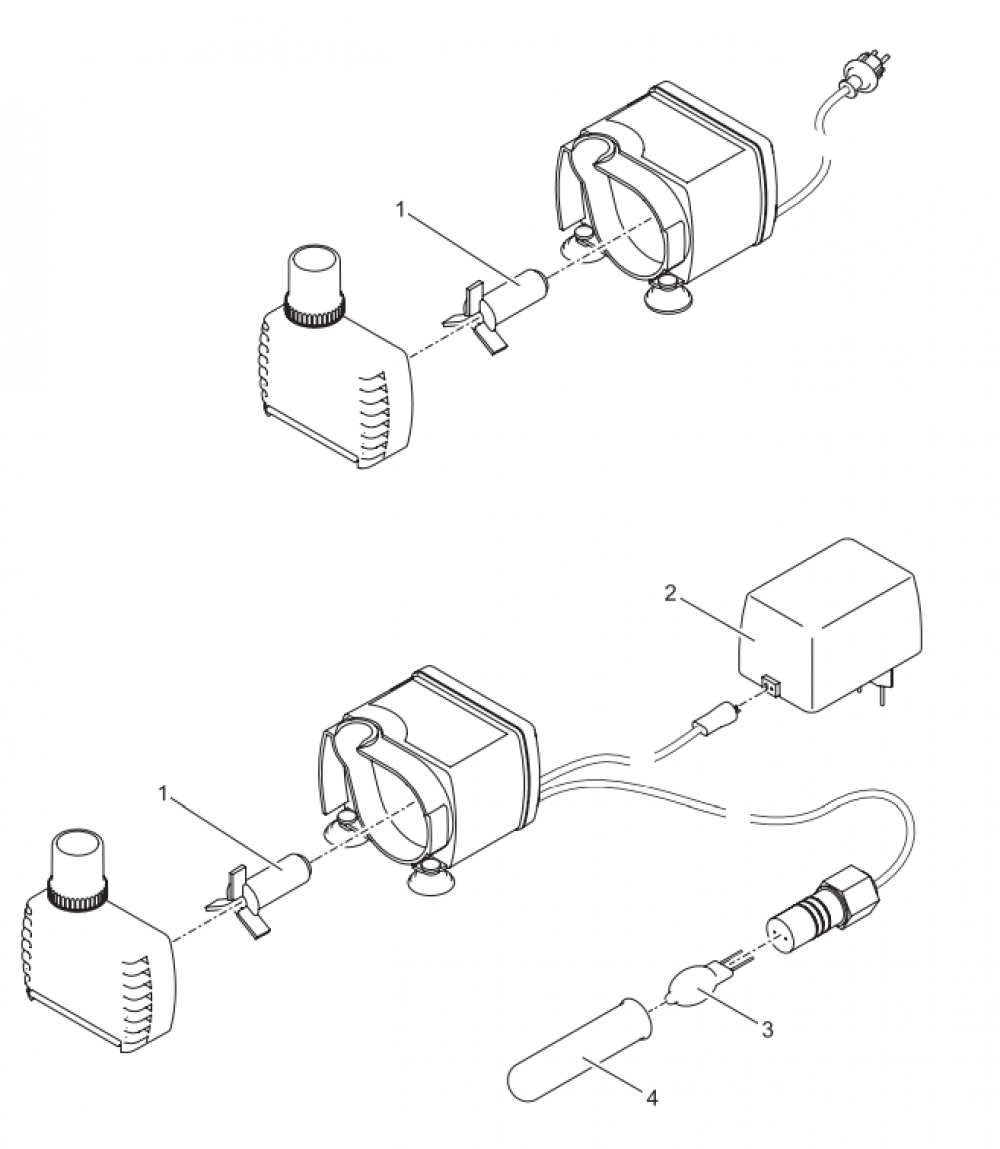 1

2

1

3

4