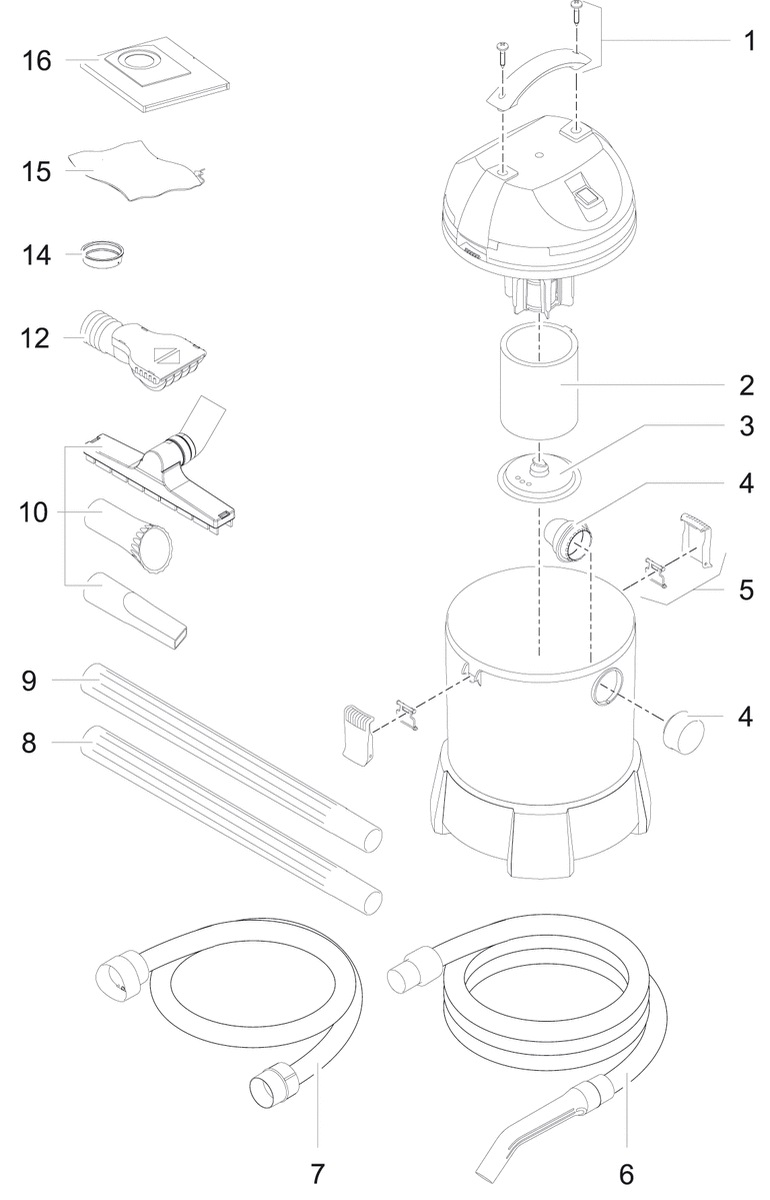 16
15
14
12
10
9
8
1
2
3
4
5
4
7
6