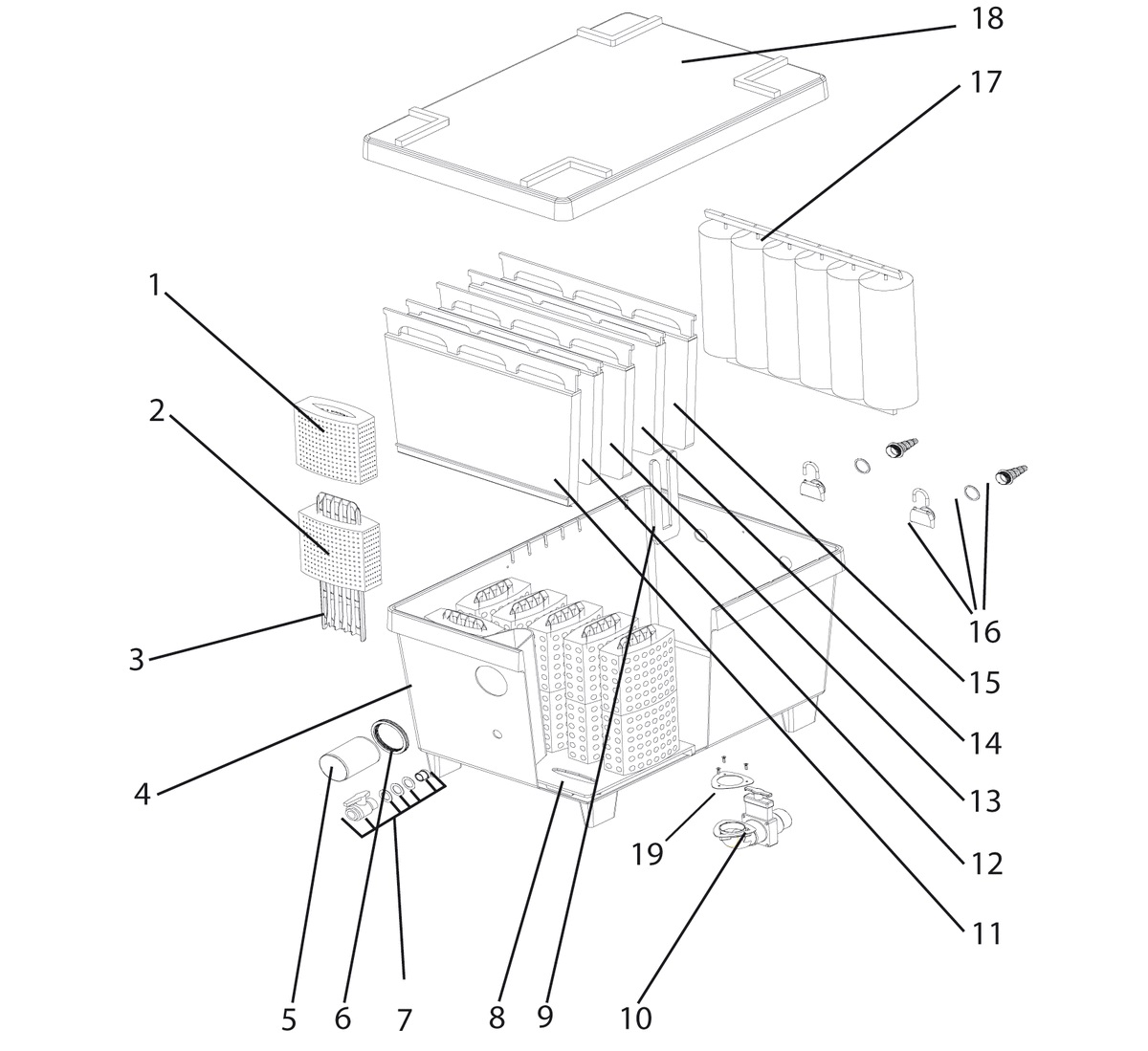 18
17
1
2
3
4
16
15
14
13
12
11
19
5
6
7
8
9
10