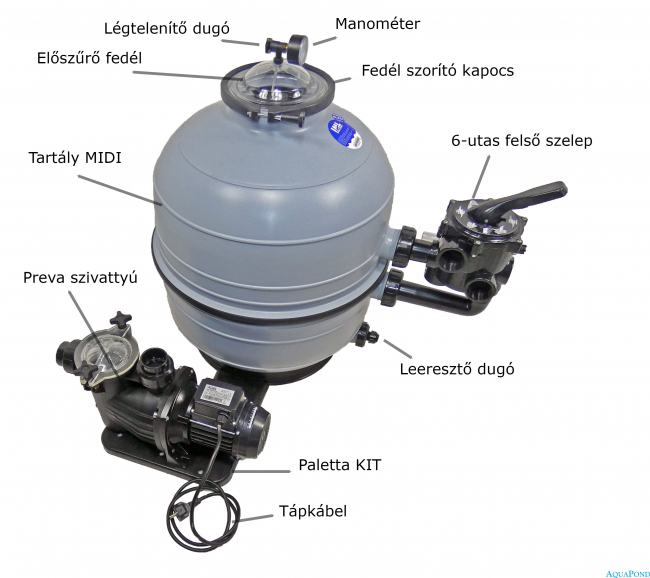 Légtelenítő dugó
Manométer
Előszűrő fedél
Fedél szorító kapocs
6-utas felső szelep
Tartály MIDI
Preva szivattyú
Leeresztő dugó
Paletta KIT
Tápkábel
AQUAPOND