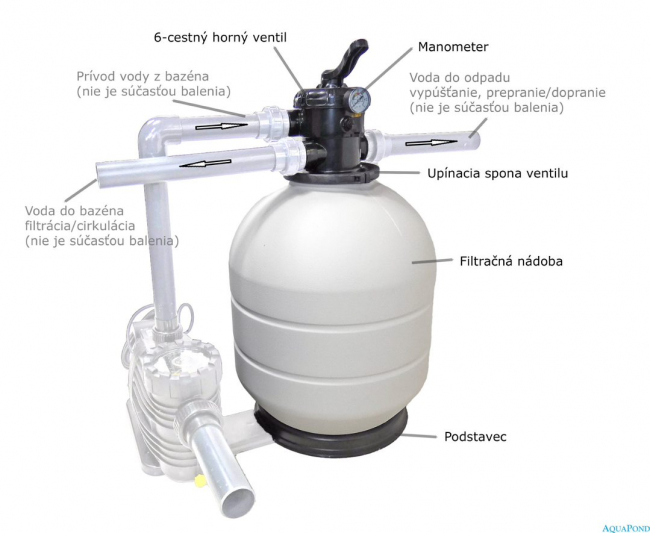 6-cestný horný ventil

Manometer

Prívod vody z bazéna
(nie je súčasťou balenia)

Voda do odpadu
vypúšťanie, prepranie/dopranie
(nie je súčasťou balenia)

Upínacia spona ventilu

Voda do bazéna
filtrácia/cirkulácia
(nie je súčasťou balenia)

Filtračná nádoba

Podstavec

AQUAPOND