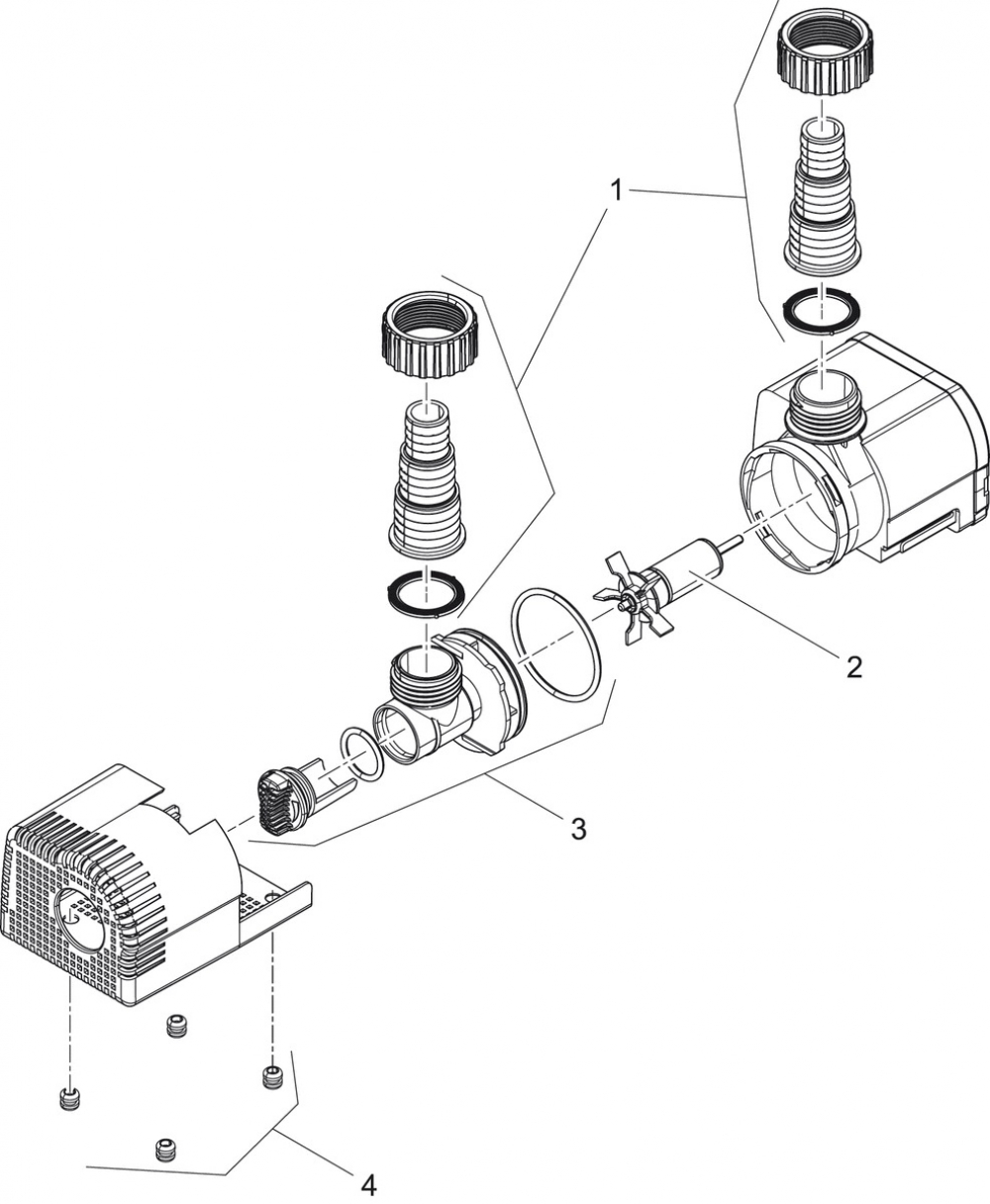 1
2
3
4