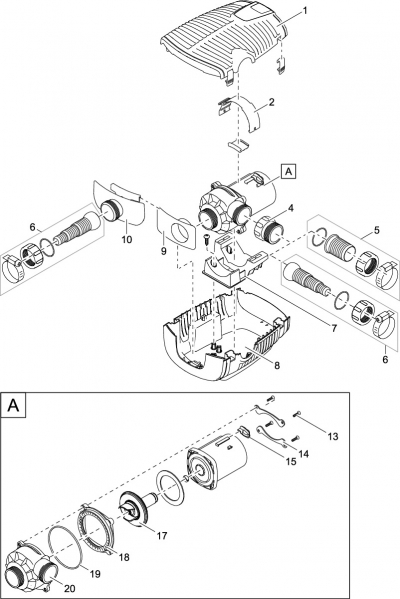 1
2
A
4
5
6
10
9
7
8
6

A
13
14
15
17
18
19
20