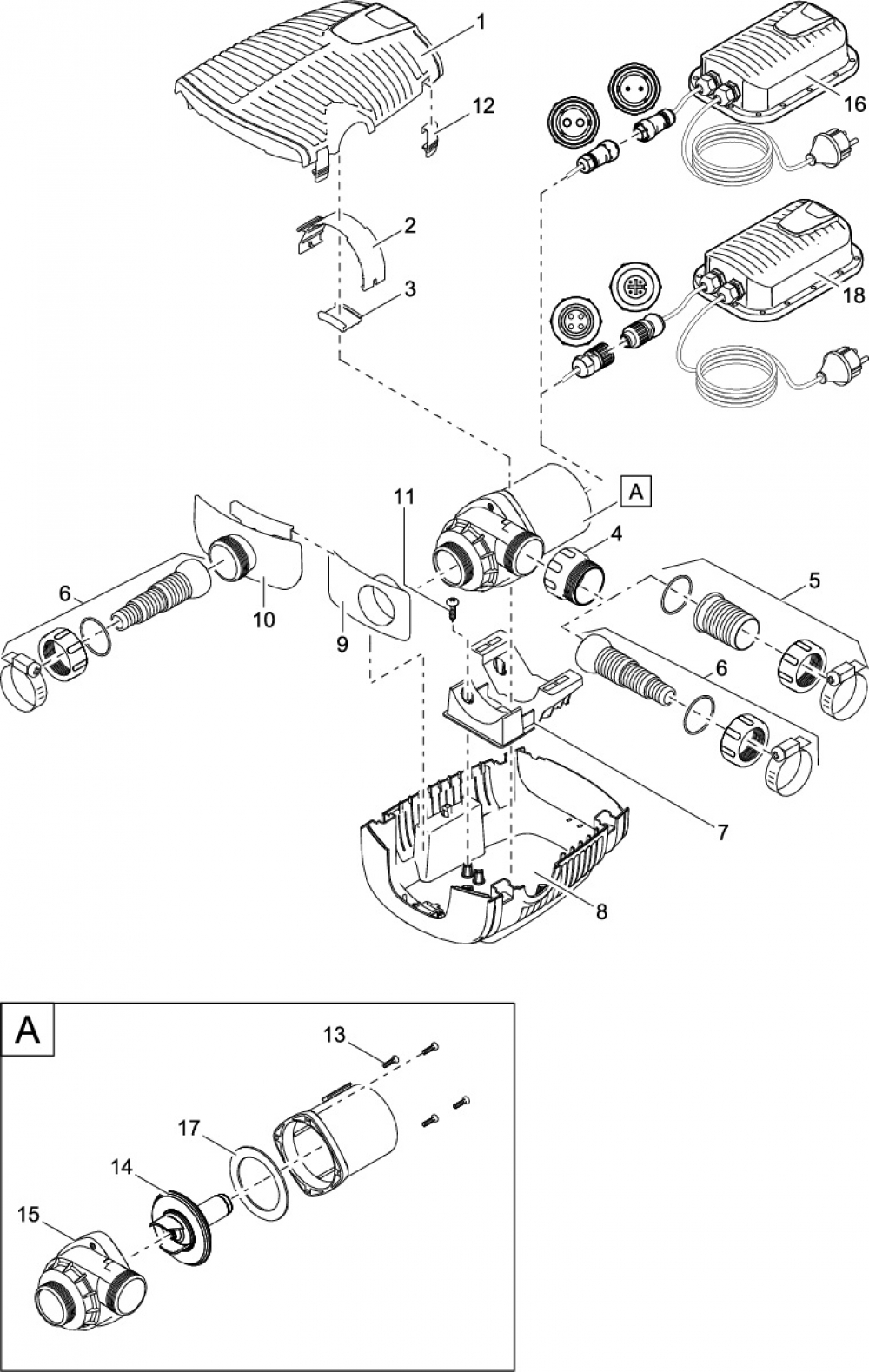 1
12
16
2
3
18
A
11
4
5
6
10
9
6
7
8

A
13
17
14
15