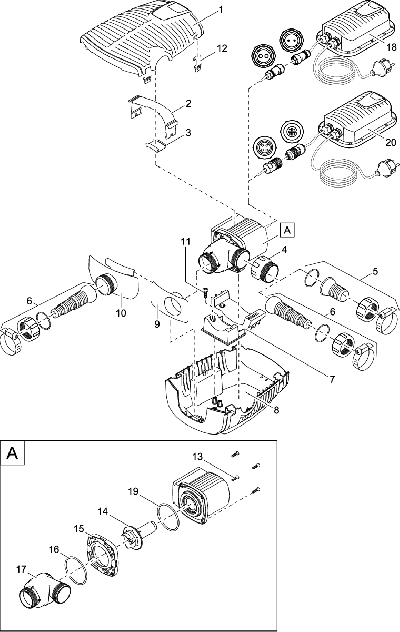 1
12
18
2
3
20
A
11
4
5
6
10
9
6
7
8
A
13
19
14
15
16
17