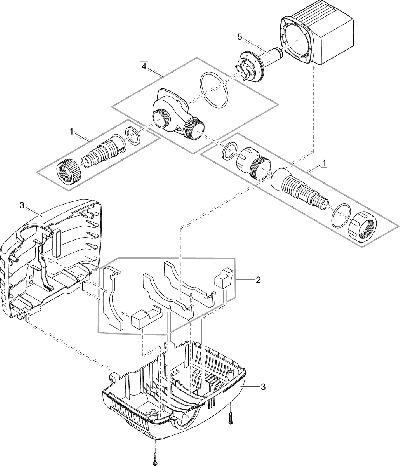 5
4
1
1
3
2
3