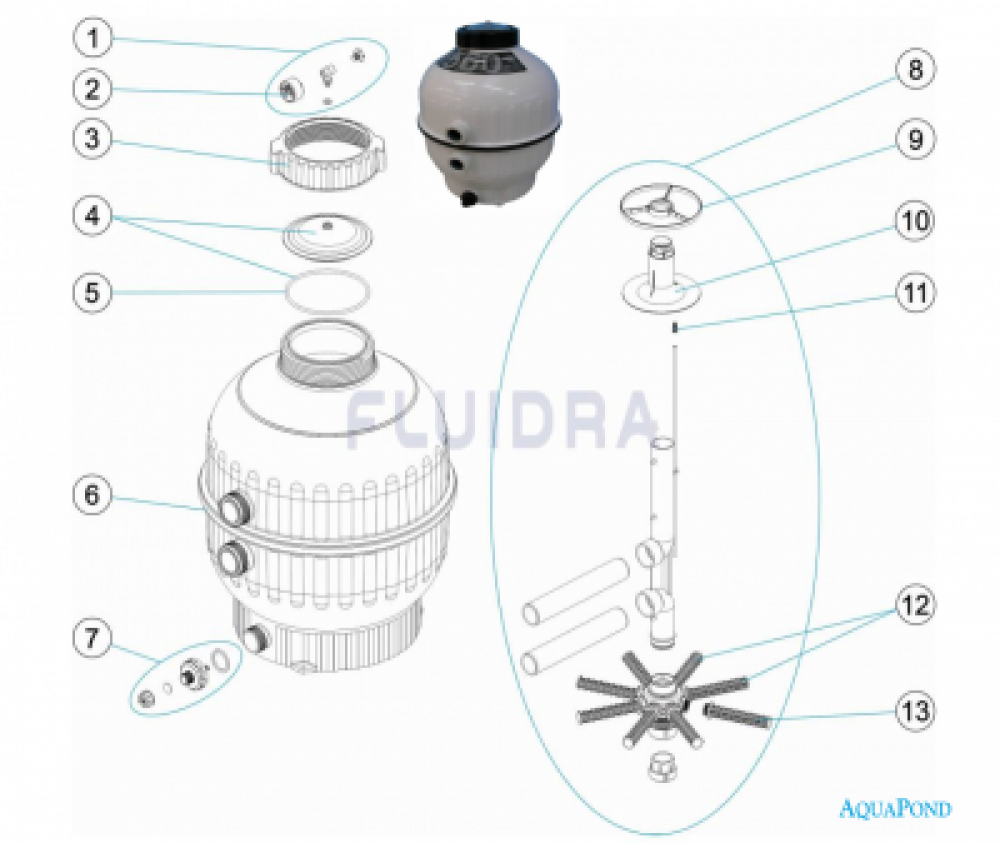 1
2
3
4
5
6
7
FLUIDRA
8
9
10
11
12
13
AQUAPOND