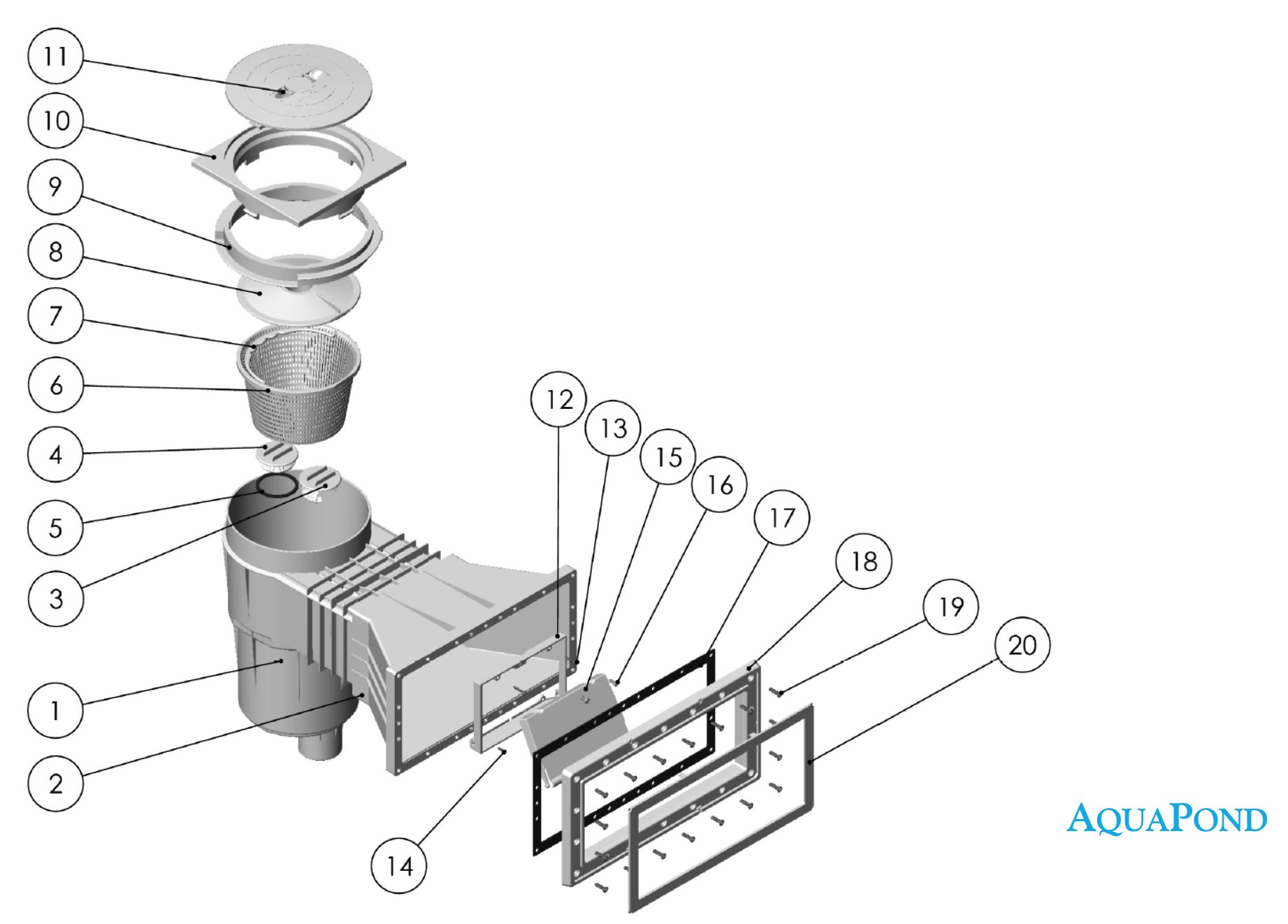 11
10
9
8
7
6
4
5
3
1
2
12
13
15
16
17
18
19
20
14
AQUAPOND