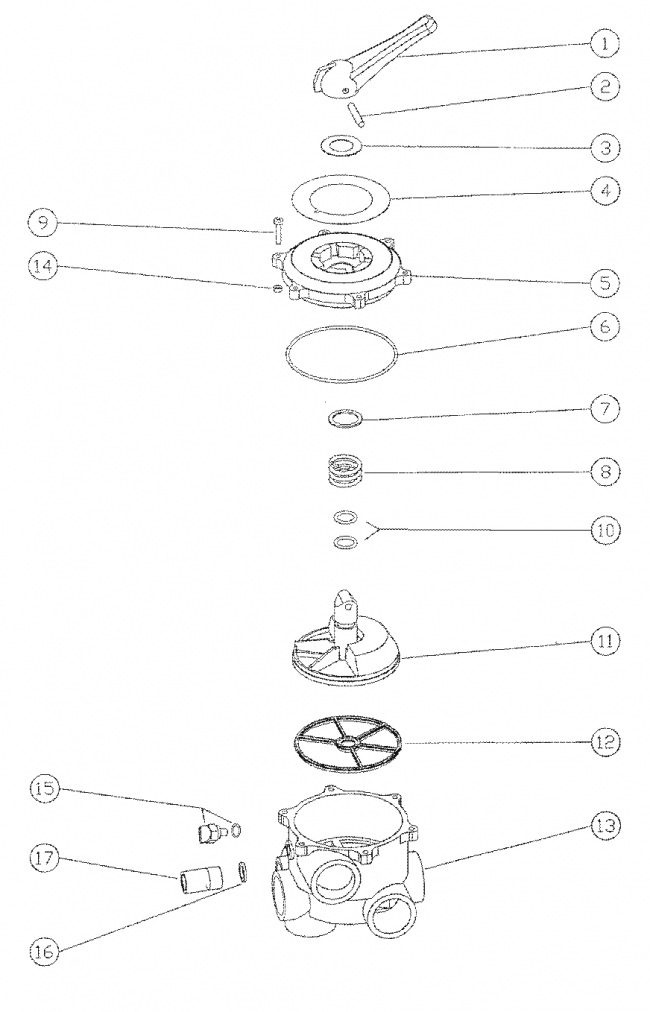 1
2
3
4
9
14
5
6
7
8
10
11
12
15
13
17
16