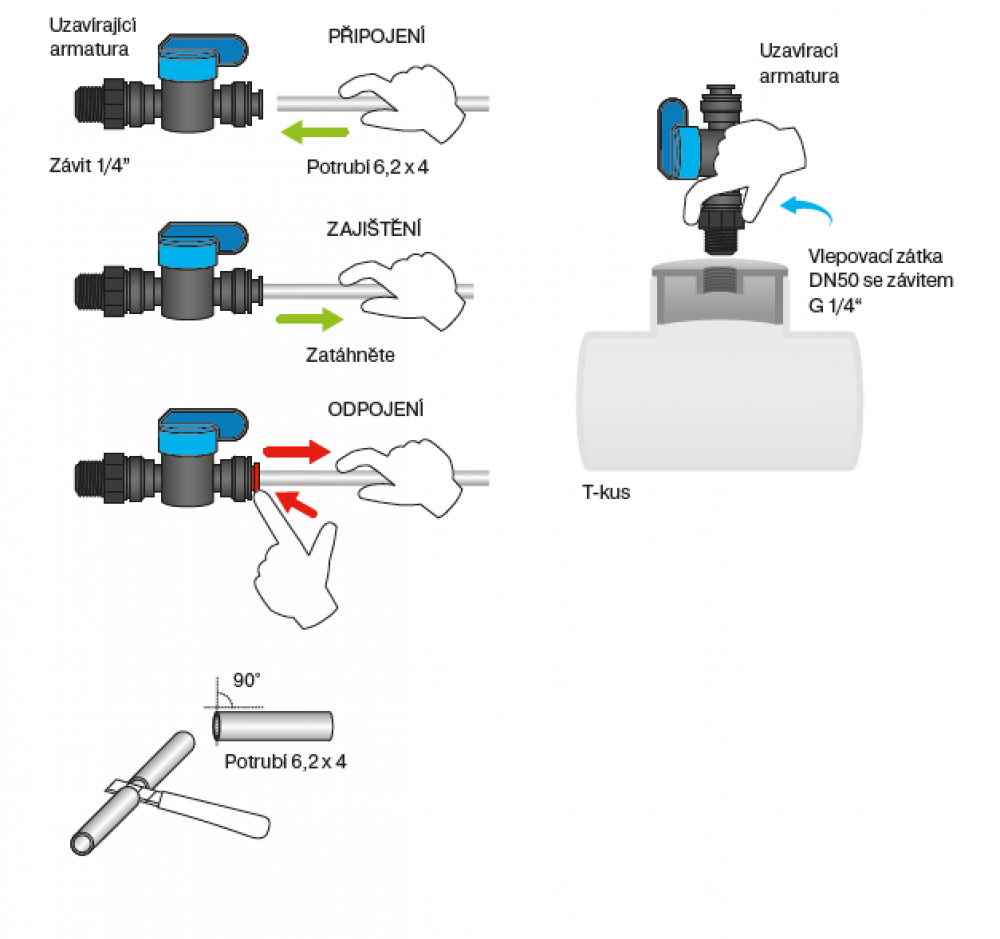 Uzavírající armatura

PŘIPOJENÍ

Závit 1/4"

Potrubí 6,2 x 4

ZAJIŠTĚNÍ

Zatáhněte

ODPOJENÍ

90°

Potrubí 6,2 x 4

Uzavírací armatura

Vlepovací zátka DN50 se závitem G 1/4"

T-kus