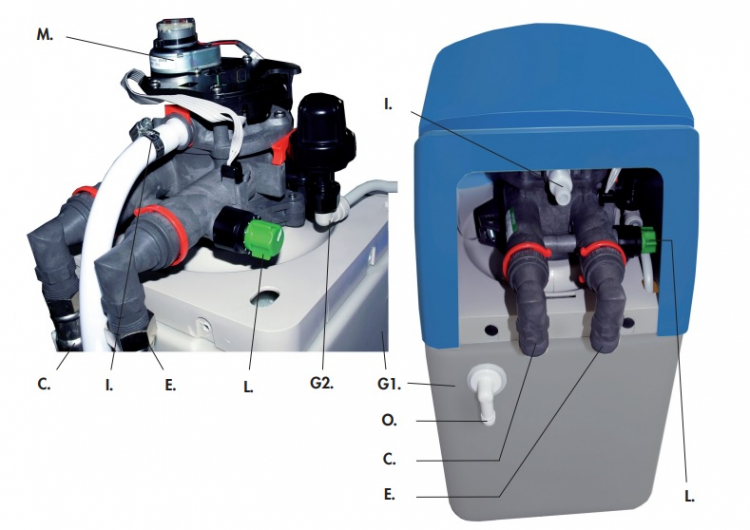 M.

C.

I.

E.

L.

G2.

I.

G1.

O.

C.

E.

L.