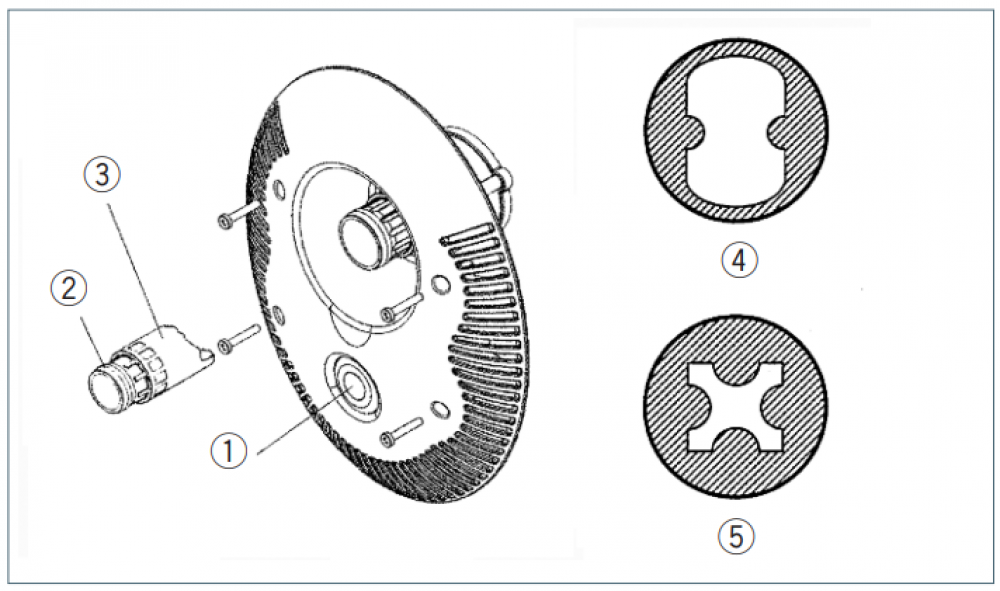 ③
②
①
④
⑤