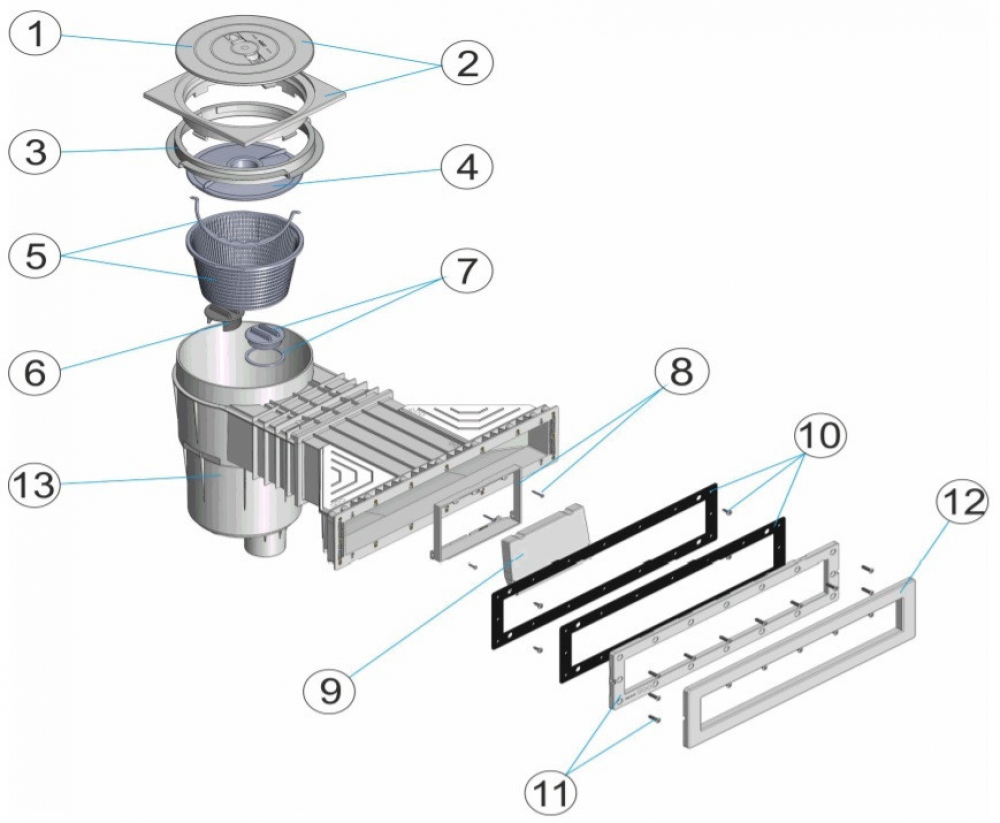 1
2
3
4
5
7
6
8
13
10
12
9
11