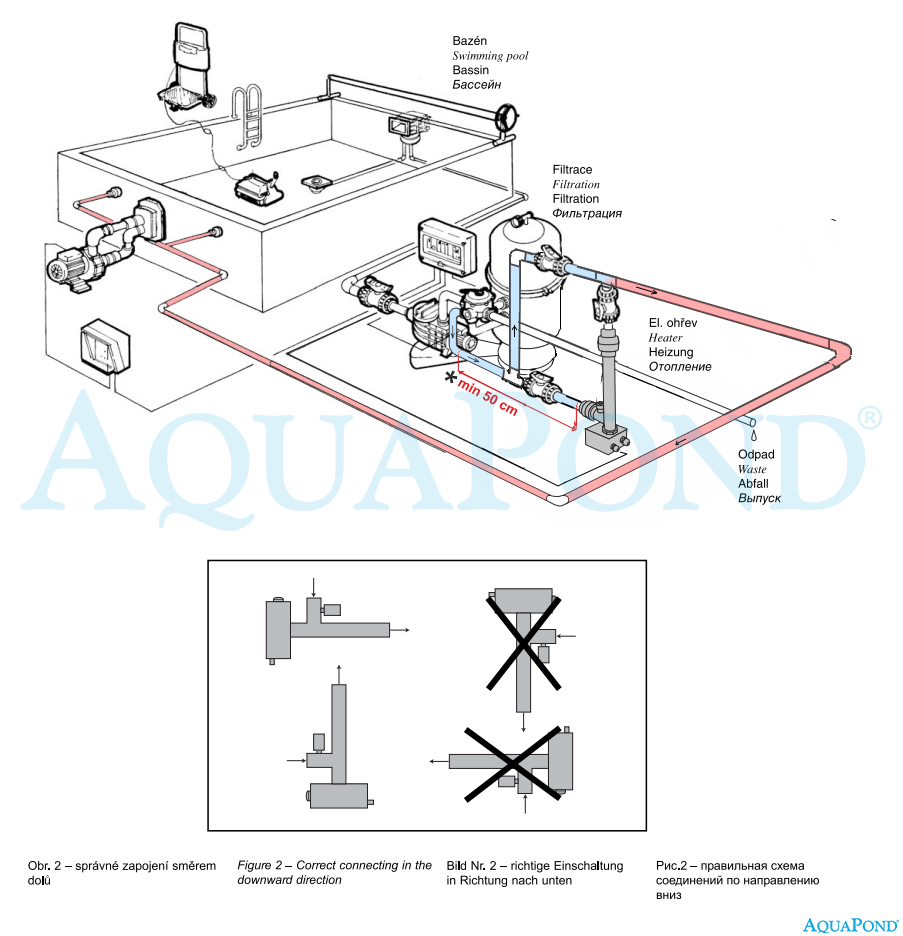 Bazén
Swimming pool
Bassin
Бассейн

Filtrace
Filtration
Filtration
Фильтрация

El. ohřev
Heater
Heizung
Отопление

*
min 50 cm

Odpad
Waste
Abfall
Выпуск

AQUAPOND®

Obr. 2 – správné zapojení směrem dolů

Figure 2 – Correct connecting in the downward direction

Bild Nr. 2 – richtige Einschaltung in Richtung nach unten

Рис.2 – правильная схема соединений по направлению вниз

AQUAPOND